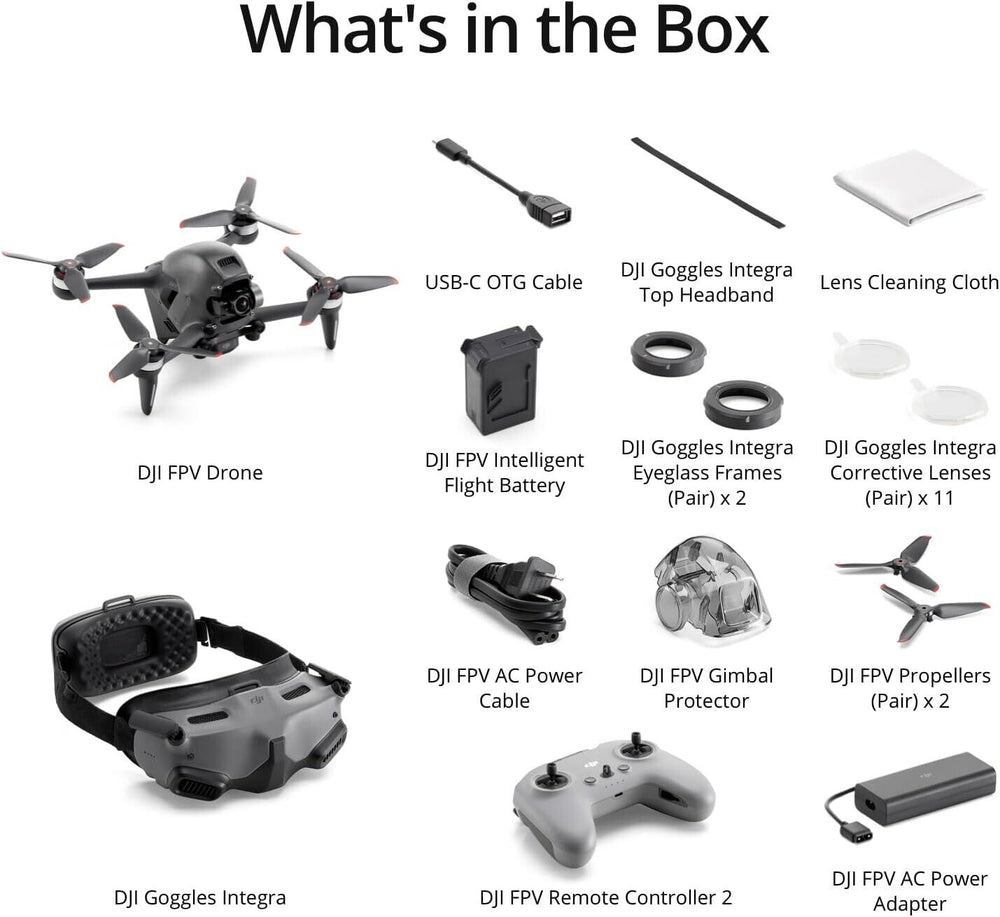 What's in the Box

DJI FPV Drone

USB-C OTG Cable

DJI Goggles Integra Top Headband

Lens Cleaning Cloth

DJI FPV Intelligent Flight Battery

DJI Goggles Integra Eyeglass Frames (Pair) x 2

DJI Goggles Integra Corrective Lenses (Pair) x 11

DJI FPV AC Power Cable

DJI FPV Gimbal Protector

DJI FPV Propellers (Pair) x 2

DJI Goggles Integra

DJI FPV Remote Controller 2

DJI FPV AC Power Adapter